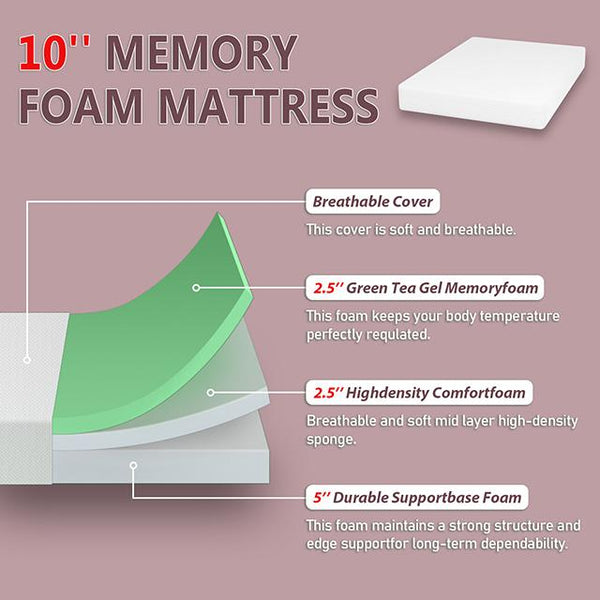 10'' MEMORY FOAM MATTRESS

Breathable Cover

This cover is soft and breathable.

2.5'' Green Tea Gel Memoryfoam

This foam keeps your body temperature perfectly requlated.

2.5'' Highdensity Comfortfoam

Breathable and soft mid layer high-density sponge.

5'' Durable Supportbase Foam

This foam maintains a strong structure and edge supportfor long-term dependability.