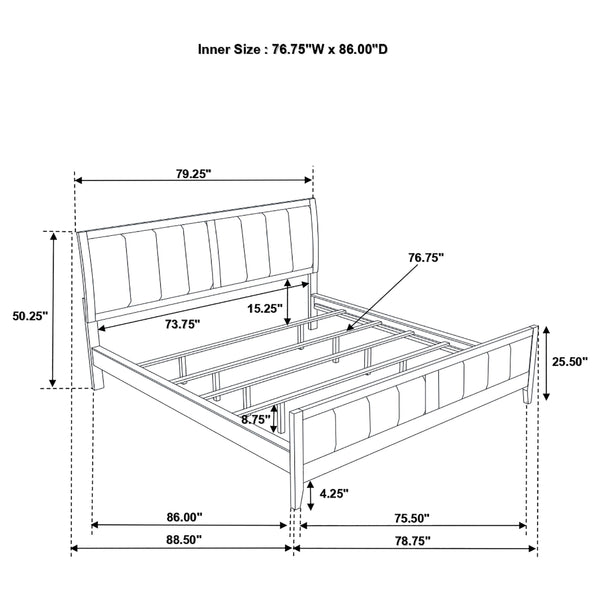 Inner Size : 76.75"W x 86.00"D

79.25"

76.75"

50.25"

15.25"

73.75"

25.50"

8.75"

4.25"

86.00"

75.50"

88.50"

78.75"