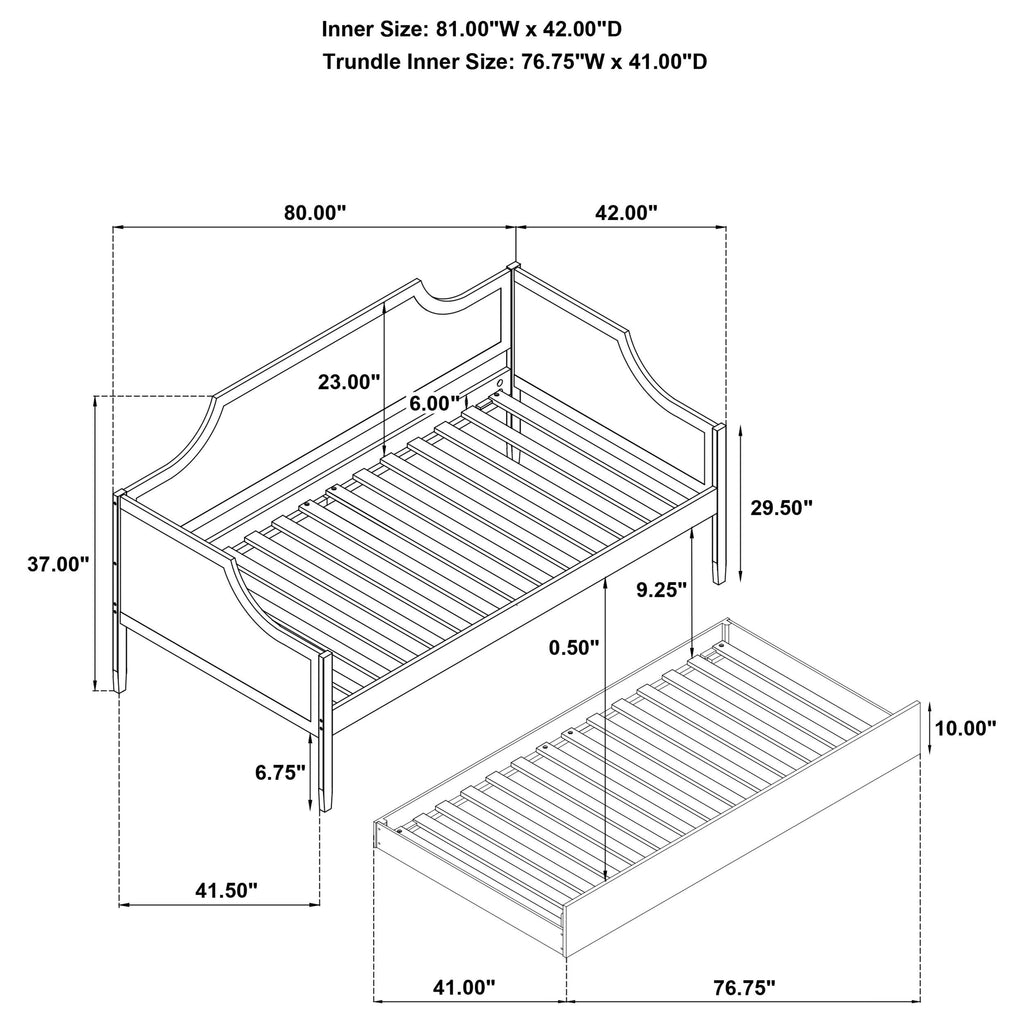 Inner Size: 81.00"W x 42.00"D
Trundle Inner Size: 76.75"W x 41.00"D

80.00"
42.00"
23.00"
6.00"
37.00"
29.50"
9.25"
0.50"
10.00"
6.75"
41.50"
41.00"
76.75"