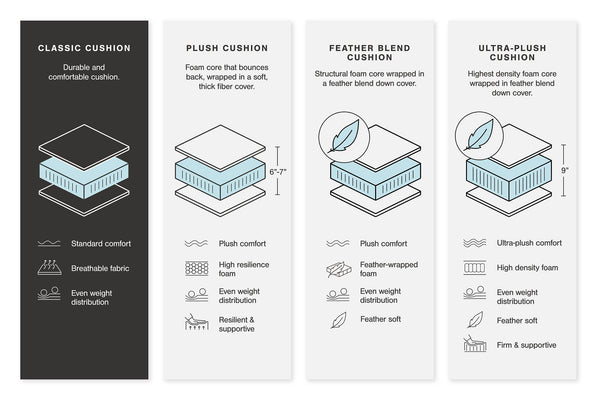 CLASSIC CUSHION

Durable and comfortable cushion.

Standard comfort

Breathable fabric

Even weight distribution

PLUSH CUSHION

Foam core that bounces back, wrapped in a soft, thick fiber cover.

6"-7"

Plush comfort

High resilience foam

Even weight distribution

Resilient & supportive

FEATHER BLEND CUSHION

Structural foam core wrapped in a feather blend down cover.

Plush comfort

Feather-wrapped foam

Even weight distribution

Feather soft

ULTRA-PLUSH CUSHION

Highest density foam core wrapped in feather blend down cover.

9"

Ultra-plush comfort

High density foam

Even weight distribution

Feather soft

Firm & supportive