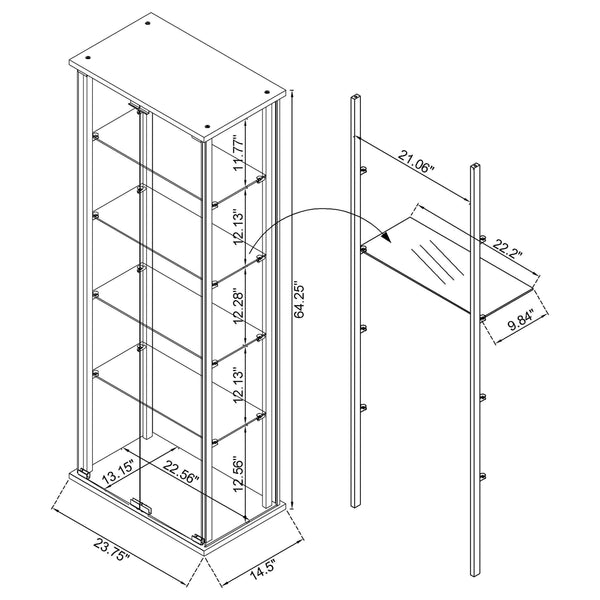 11.77"
12.13"
12.28"
12.13"
12.56"
64.25"
13.15"
22.56"
23.75"
14.5"
21.06"
22.2"
9.84"