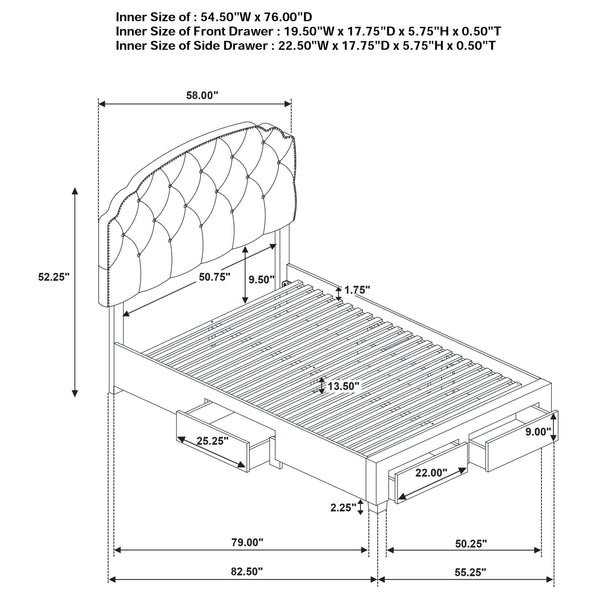 Inner Size of : 54.50"W x 76.00"D
Inner Size of Front Drawer : 19.50"W x 17.75"D x 5.75"H x 0.50"T
Inner Size of Side Drawer : 22.50"W x 17.75"D x 5.75"H x 0.50"T

58.00"

52.25"

50.75"

9.50"

1.75"

13.50"

25.25"

9.00"

22.00"

2.25"

79.00"

50.25"

82.50"

55.25"