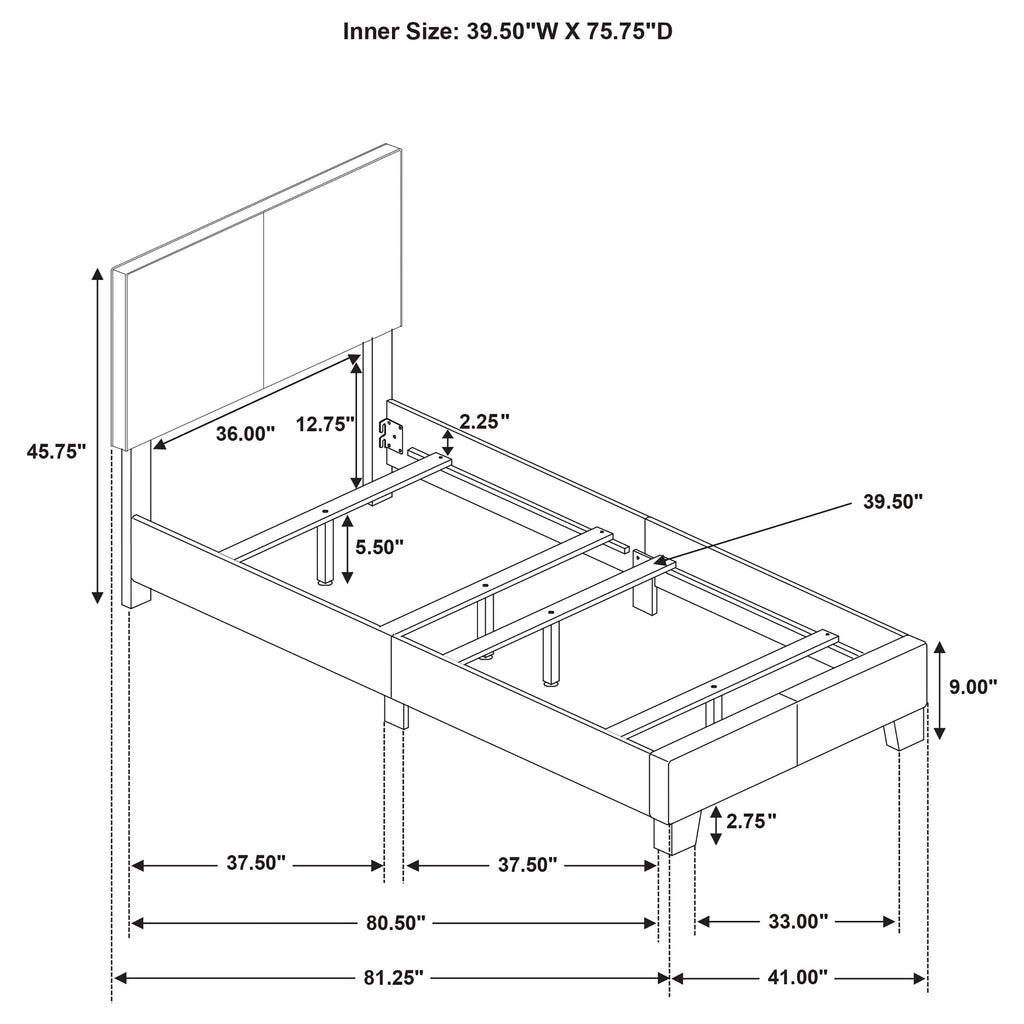 Inner Size: 39.50"W X 75.75"D

45.75"

36.00"

12.75"

2.25"

39.50"

5.50"

9.00"

2.75"

37.50"

37.50"

80.50"

33.00"

81.25"

41.00"