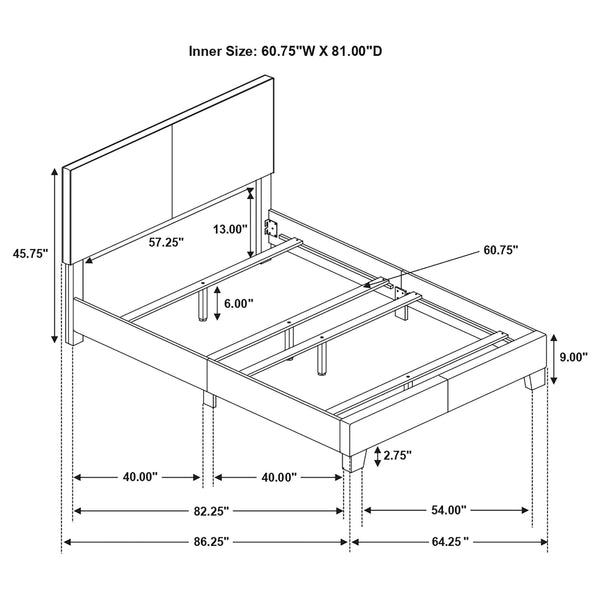 Inner Size: 60.75"W X 81.00"D

45.75"
57.25"
13.00"
60.75"
6.00"
9.00"
2.75"
40.00"
40.00"
82.25"
54.00"
86.25"
64.25 "