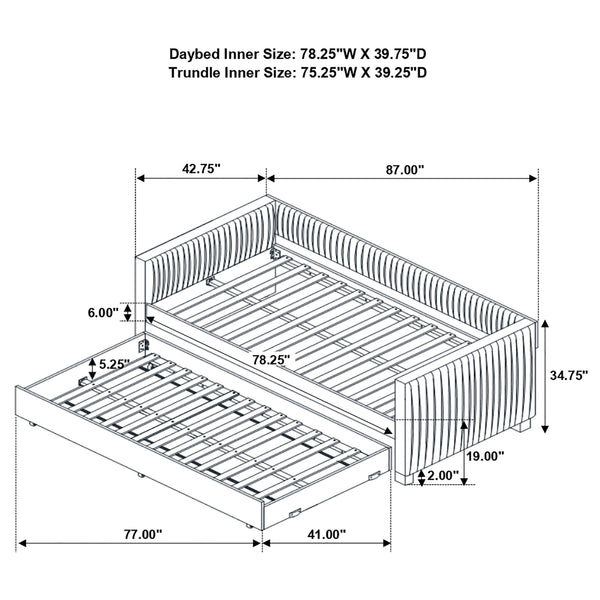 Daybed Inner Size: 78.25"W X 39.75"D
Trundle Inner Size: 75.25"W X 39.25"D

42.75"
87.00"
6.00"
5.25"
78.25"
34.75"
19.00"
2.00"
77.00"
41.00"