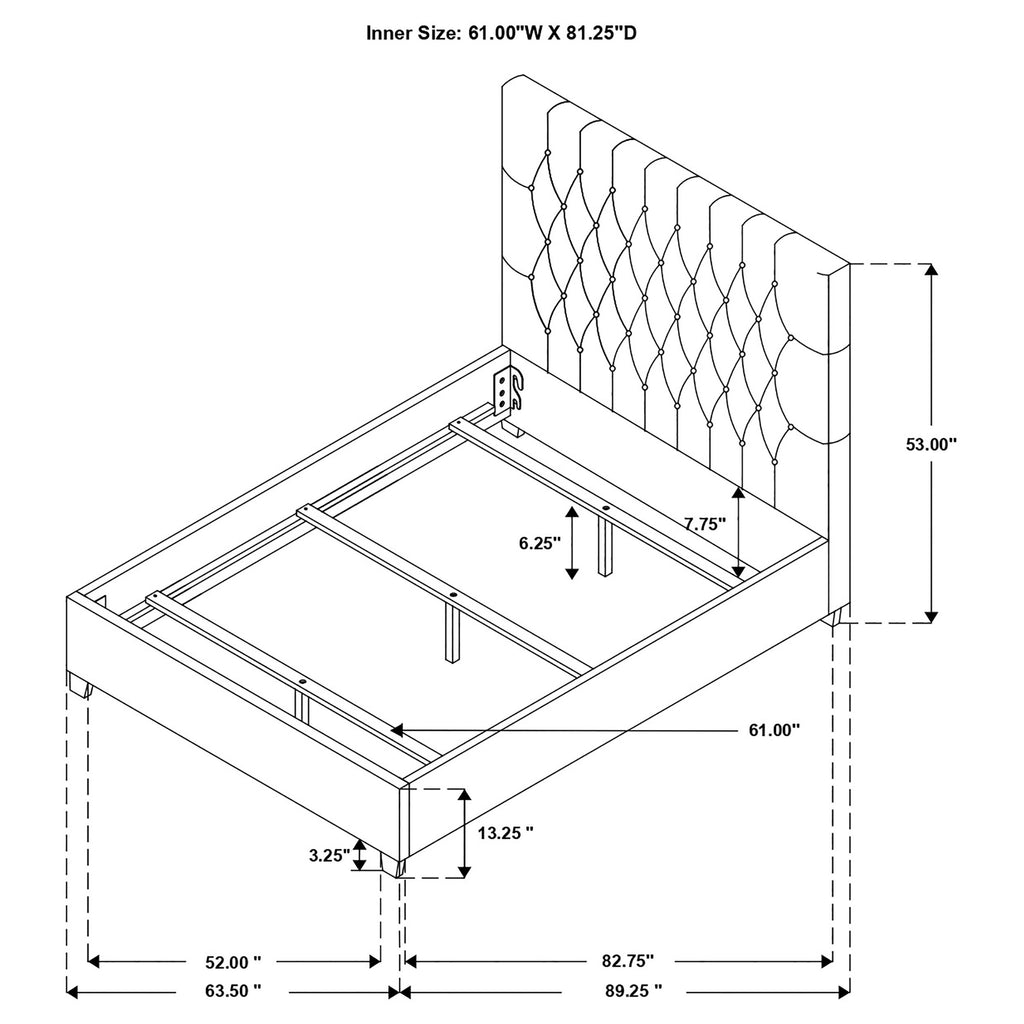 Inner Size: 61.00"W X 81.25"D

53.00"

7.75"

6.25"

61.00"

13.25 "

3.25"

52.00 "

82.75"

63.50 "

89.25 "