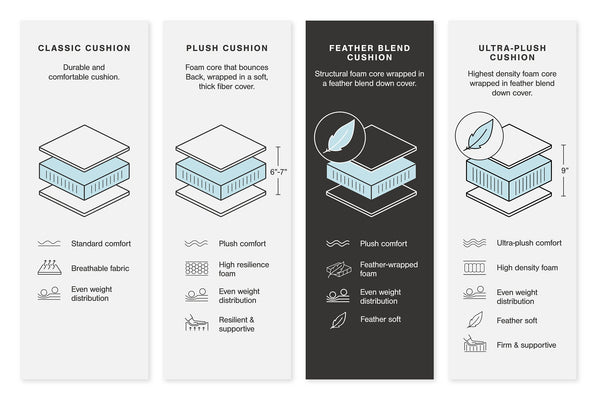 CLASSIC CUSHION

Durable and comfortable cushion.

Standard comfort

Breathable fabric

Even weight distribution

PLUSH CUSHION

Foam core that bounces Back, wrapped in a soft, thick fiber cover.

6"-7"

Plush comfort

High resilience foam

Even weight distribution

Resilient & supportive

FEATHER BLEND CUSHION

Structural foam core wrapped in a feather blend down cover.

Plush comfort

Feather-wrapped foam

Even weight distribution

Feather soft

ULTRA-PLUSH CUSHION

Highest density foam core wrapped in feather blend down cover.

9"

Ultra-plush comfort

High density foam

Even weight distribution

Feather soft

Firm & supportive