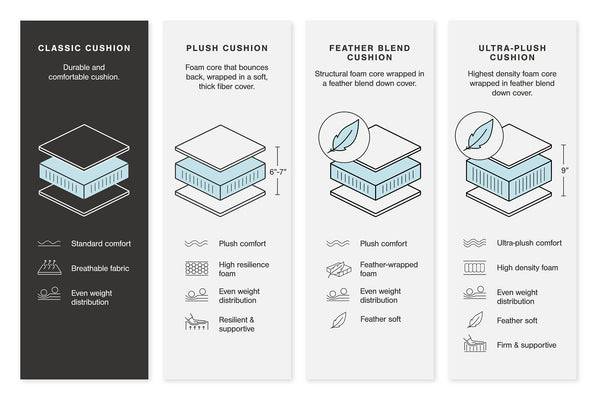 CLASSIC CUSHION

Durable and comfortable cushion.

Standard comfort

Breathable fabric

Even weight distribution

PLUSH CUSHION

Foam core that bounces back, wrapped in a soft, thick fiber cover.

6"-7"

Plush comfort

High resilience foam

Even weight distribution

Resilient & supportive

FEATHER BLEND CUSHION

Structural foam core wrapped in a feather blend down cover.

Plush comfort

Feather-wrapped foam

Even weight distribution

Feather soft

ULTRA-PLUSH CUSHION

Highest density foam core wrapped in feather blend down cover.

9"

Ultra-plush comfort

High density foam

Even weight distribution

Feather soft

Firm & supportive