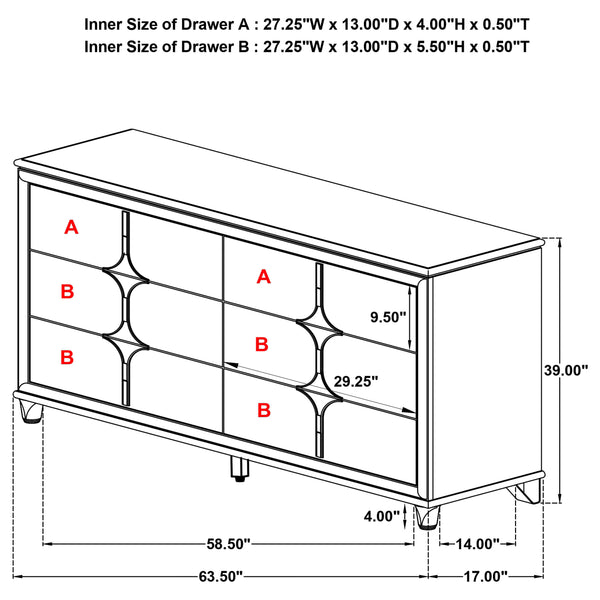 Inner Size of Drawer A : 27.25"W x 13.00"D x 4.00"H x 0.50"T
Inner Size of Drawer B : 27.25"W x 13.00"D x 5.50"H x 0.50"T

A
B
B
A
B
B
9.50"
29.25"
39.00"
4.00"
58.50"
14.00"
63.50"
17.00"