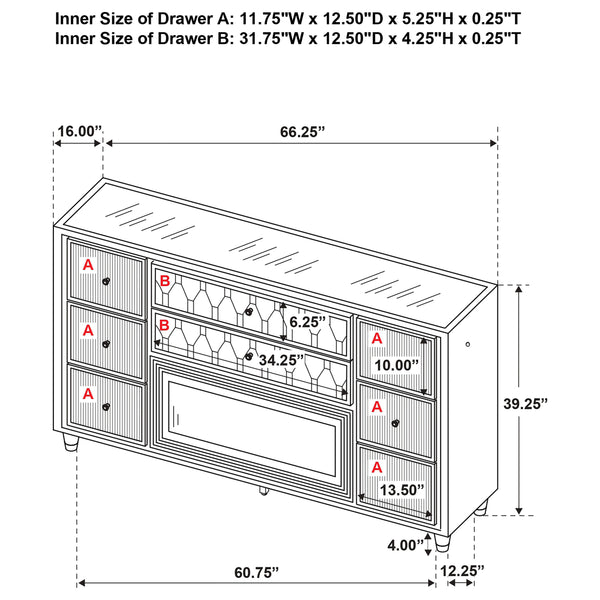 Inner Size of Drawer A: 11.75"W x 12.50"D x 5.25"H x 0.25"T
Inner Size of Drawer B: 31.75"W x 12.50"D x 4.25"H x 0.25"T

16.00”
66.25”
A
A
A
B
B
6.25”
34.25”
A
10.00”
A
A
13.50”
39.25”
4.00”
60.75”
12.25”