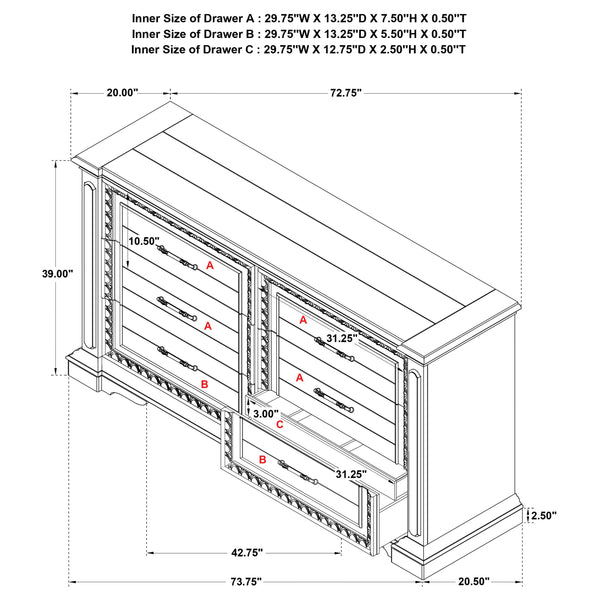 Inner Size of Drawer A : 29.75''W X 13.25''D X 7.50''H X 0.50''T
Inner Size of Drawer B : 29.75''W X 13.25''D X 5.50''H X 0.50''T
Inner Size of Drawer C : 29.75''W X 12.75''D X 2.50''H X 0.50''T

20.00"
72.75"
39.00"
10.50"
A
A
B
A
31.25"
A
3.00"
C
B
31.25"
2.50"
42.75"
73.75"
20.50"