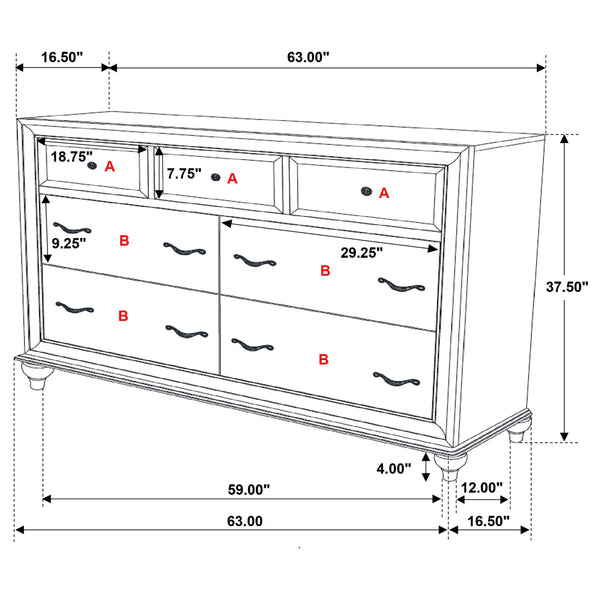 16.50"
63.00"
18.75"
A
7.75"
A
A
9.25"
B
29.25"
B
37.50"
B
B
4.00"
59.00"
12.00"
63.00
16.50"