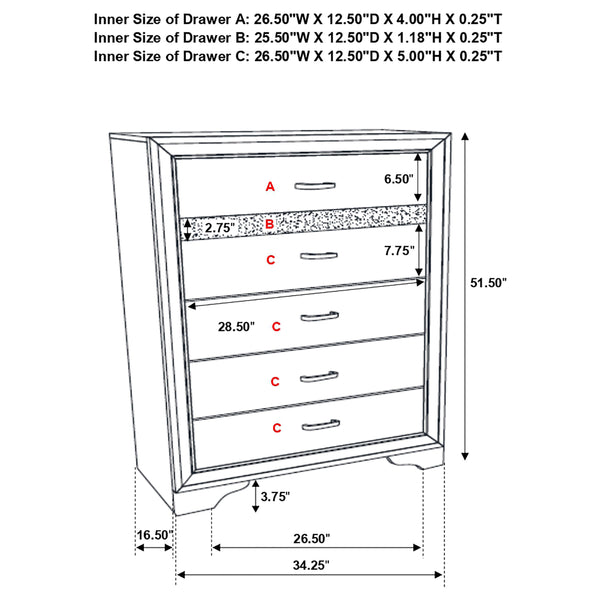 Inner Size of Drawer A: 26.50"W X 12.50"D X 4.00"H X 0.25"T
Inner Size of Drawer B: 25.50"W X 12.50"D X 1.18"H X 0.25"T
Inner Size of Drawer C: 26.50"W X 12.50"D X 5.00"H X 0.25"T

A
6.50"
2.75"
B
C
7.75"
51.50"
28.50"
C
C
C
3.75"
16.50"
26.50"
34.25"