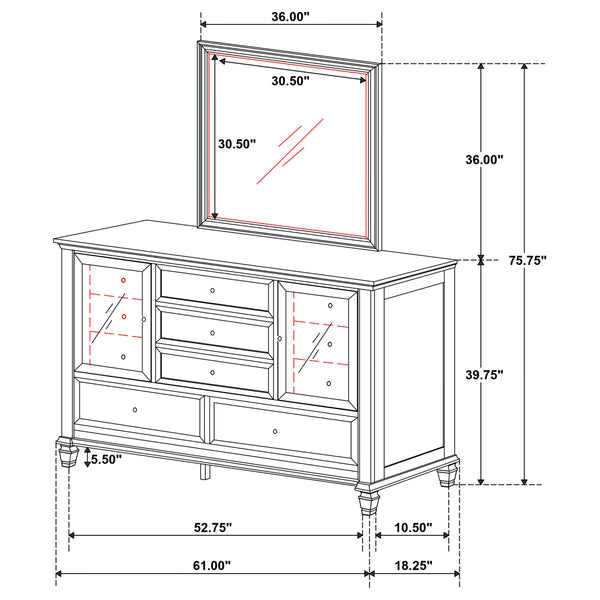 36.00"

30.50"

30.50"

36.00"

75.75"

39.75"

5.50"

52.75"

10.50"

61.00"

18.25"